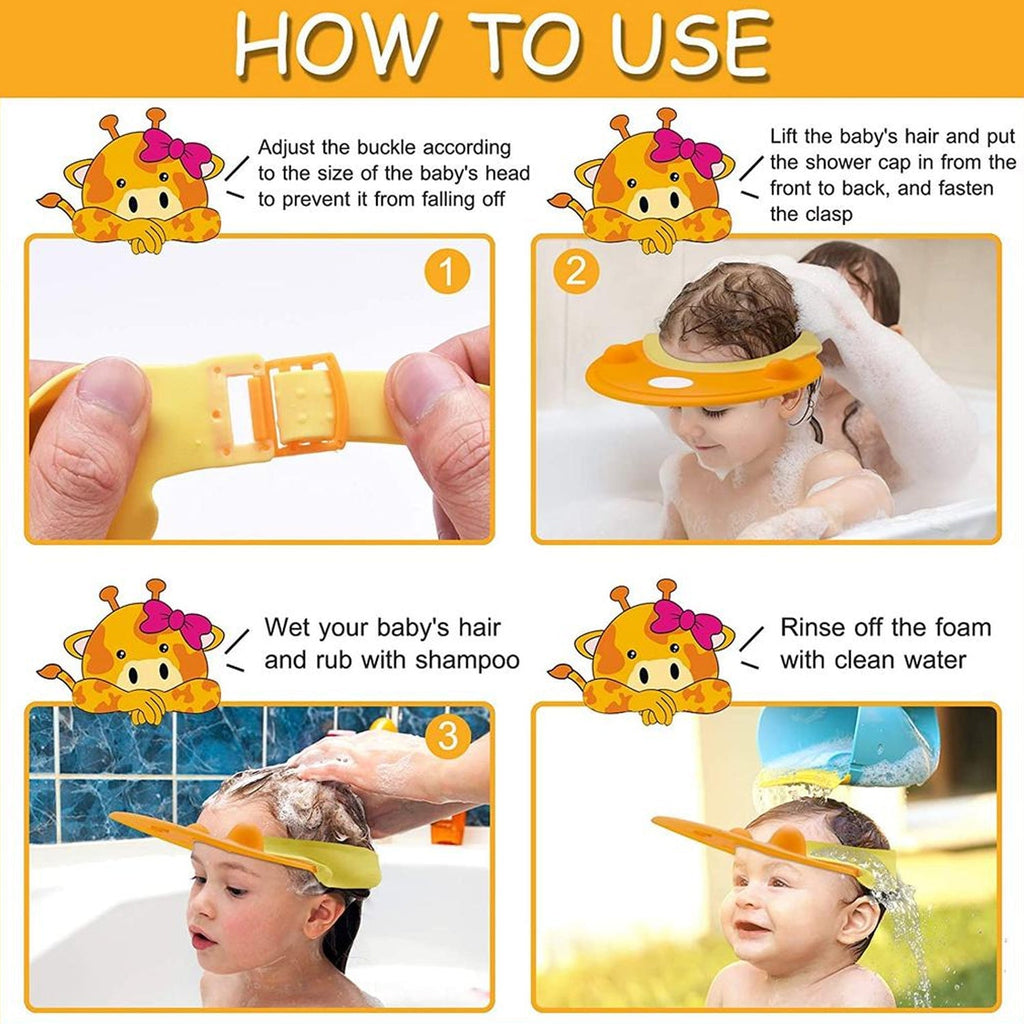 HOW TO USE

Adjust the buckle according to the size of the baby's head to prevent it from falling off

1

Lift the baby's hair and put the shower cap in from the front to back, and fasten the clasp

2

Wet your baby's hair and rub with shampoo

3

Rinse off the foam with clean water